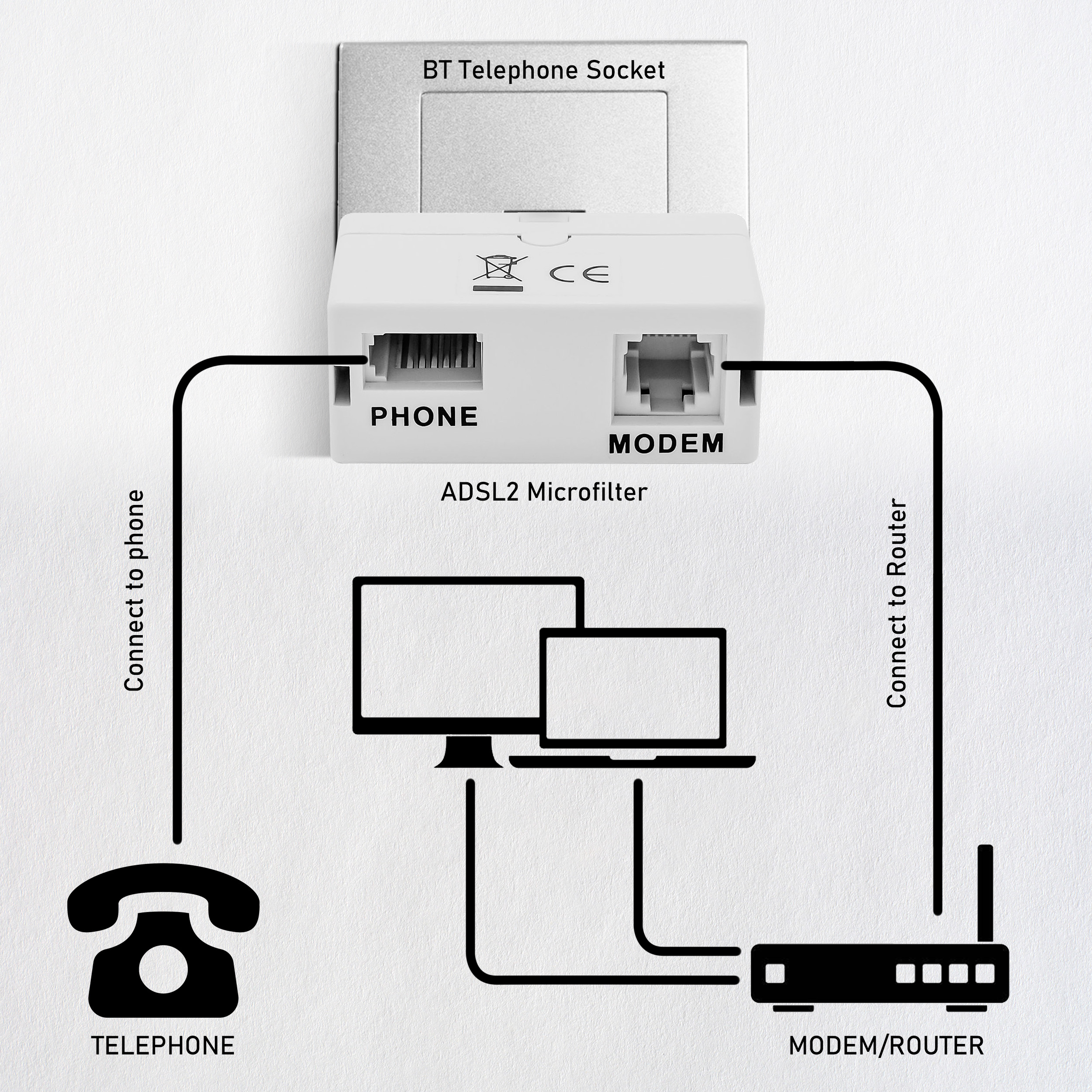 BT Telephone Socket

CE

PHONE

MODEM

ADSL2 Microfilter

Connect to phone

Connect to Router

TELEPHONE

MODEM/ROUTER